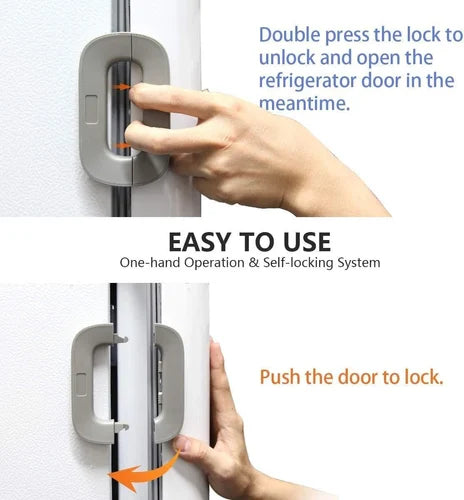 Double press the lock to unlock and open the refrigerator door in the meantime.

EASY TO USE
One-hand Operation & Self-locking System

Push the door to lock.